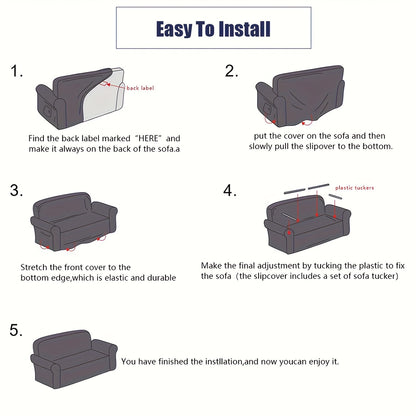 Easy To Install

1.

back label

Find the back label marked "HERE" and make it always on the back of the sofa.a

2.

put the cover on the sofa and then slowly pull the slipover to the bottom.

3.

Stretch the front cover to the bottom edge,which is elastic and durable

4.

plastic tuckers

Make the final adjustment by tucking the plastic to fix the sofa (the slipcover includes a set of sofa tucker)

5.

You have finished the instllation,and now youcan enjoy it.