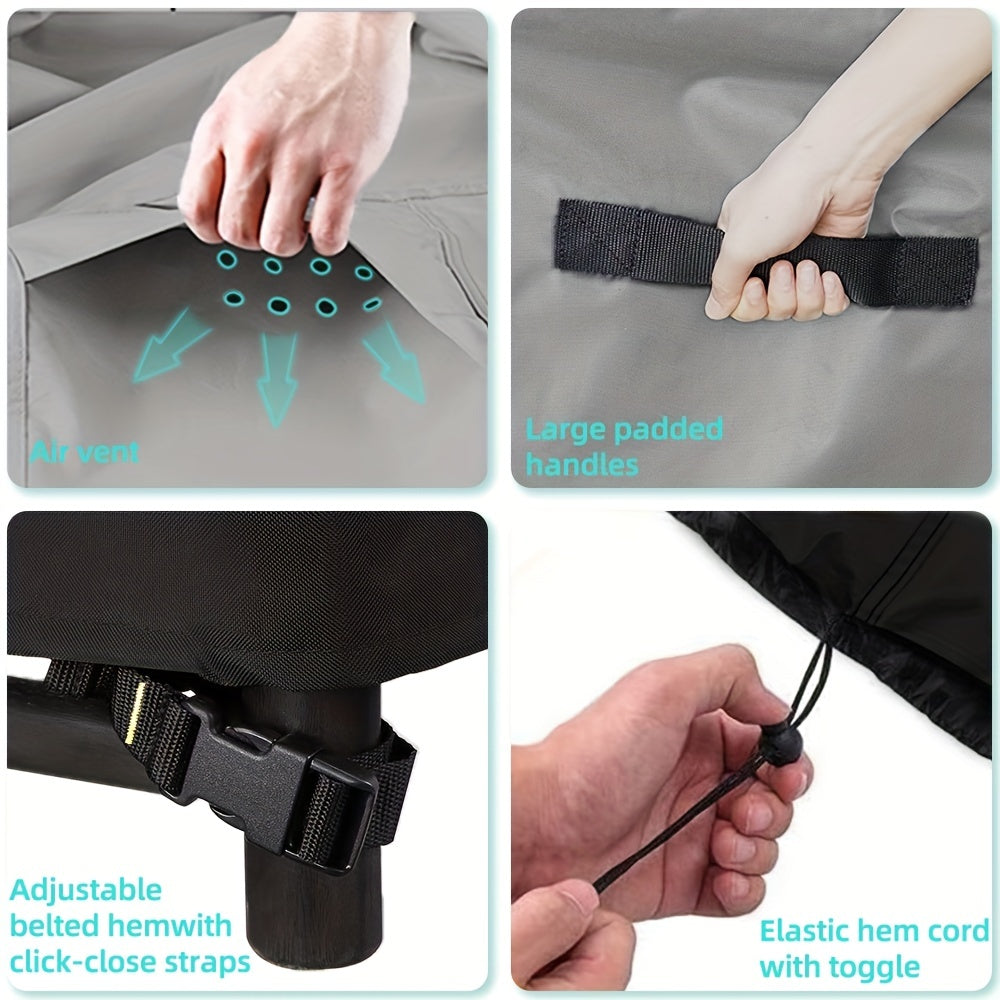 Air vent

Large padded handles

Adjustable belted hemwith click-close straps

Elastic hem cord with toggle