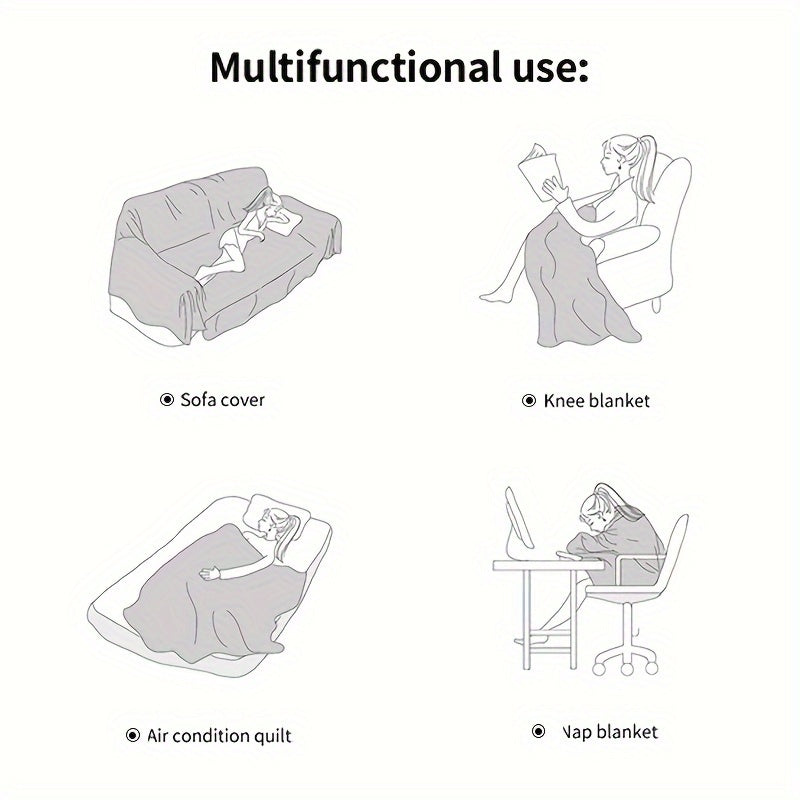 Multifunctional use:

◉ Sofa cover

◉ Knee blanket

◉ Air condition quilt

◉ Nap blanket