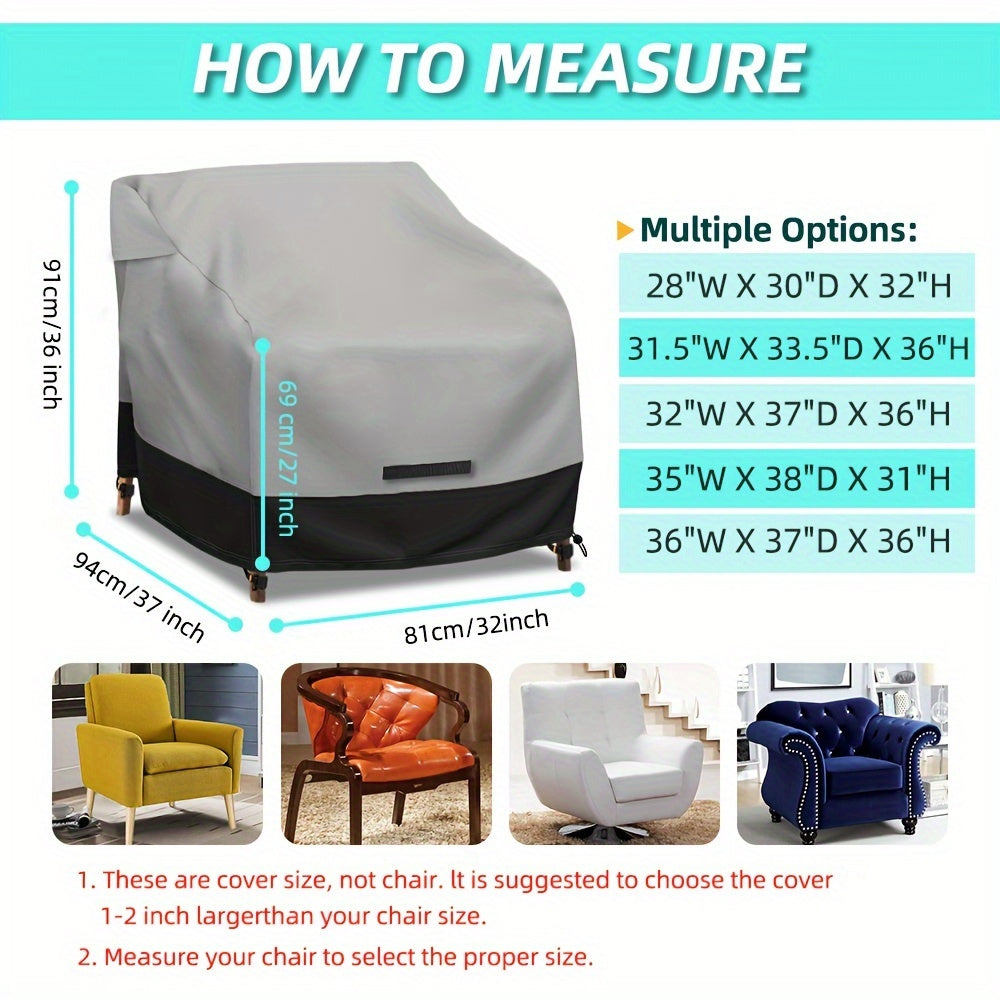 HOW TO MEASURE

91cm/36 inch

69 cm/27 inch

94cm/37 inch

81cm/32inch

Multiple Options:

28"W X 30"D X 32"H

31.5"W X 33.5"D X 36"H

32"W X 37"D X 36"H

35"W X 38"D X 31"H

36"W X 37"D X 36"H

1. These are cover size, not chair. lt is suggested to choose the cover 1-2 inch largerthan your chair size.

2. Measure your chair to select the proper size.