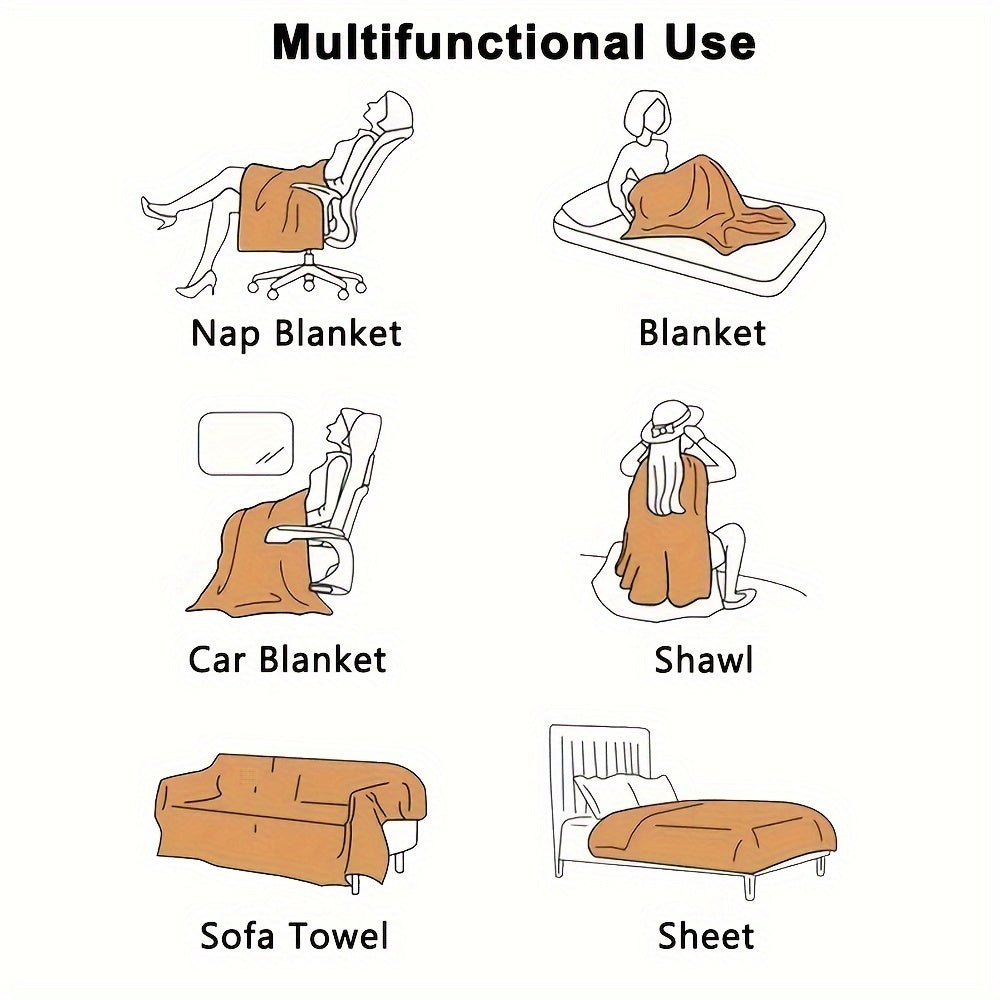 Multifunctional Use

Nap Blanket

Blanket

Car Blanket

Shawl

Sofa Towel

Sheet